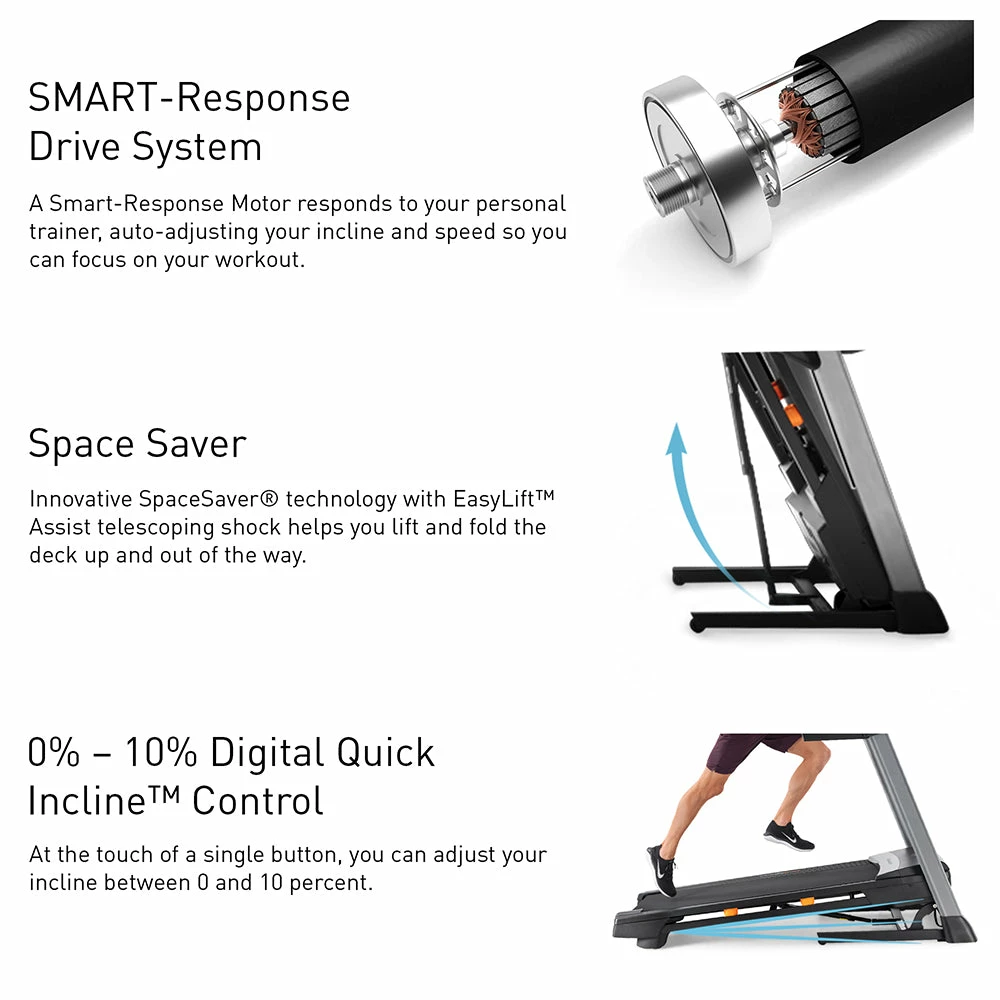 SMART-Response Drive System

A Smart-Response Motor responds to your personal trainer, auto-adjusting your incline and speed so you can focus on your workout.

Space Saver

Innovative SpaceSaver® technology with EasyLift™ Assist telescoping shock helps you lift and fold the deck up and out of the way.

0% – 10% Digital Quick Incline™ Control

At the touch of a single button, you can adjust your incline between 0 and 10 percent.